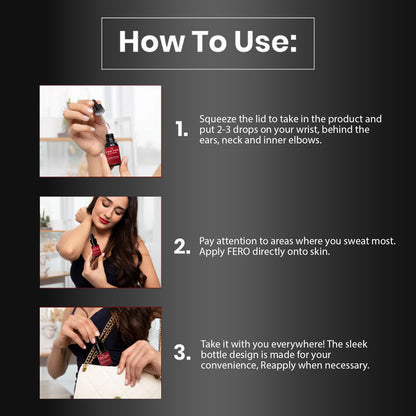 How To Use:

1. Squeeze the lid to take in the product and put 2-3 drops on your wrist, behind the ears, neck and inner elbows.

2. Pay attention to areas where you sweat most. Apply FERO directly onto skin.

3. Take it with you everywhere! The sleek bottle design is made for your convenience, Reapply when necessary.